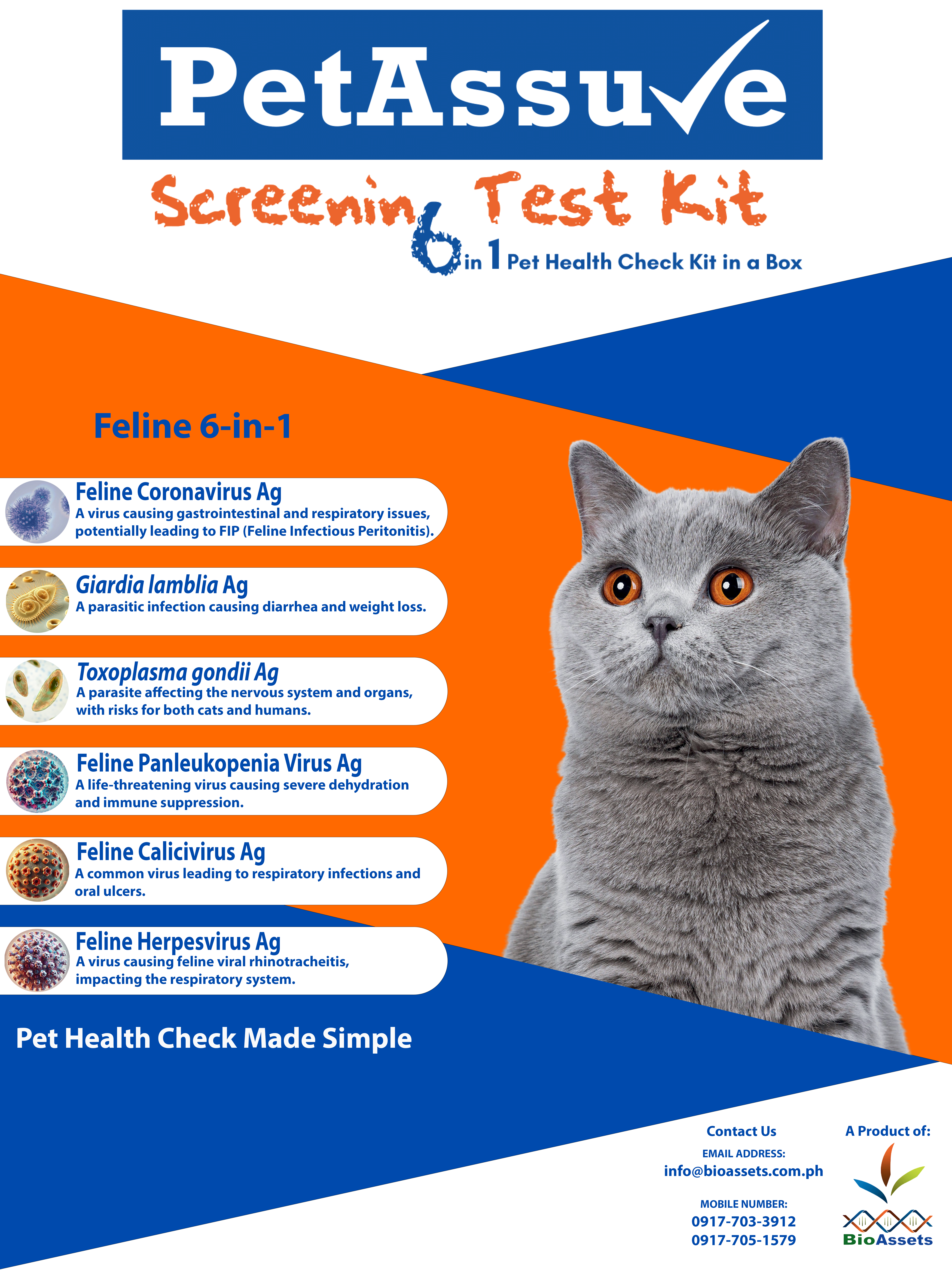 PetAssure

Screening Test Kit

6 in 1 Pet Health Check Kit in a Box

Feline 6-in-1

Feline Coronavirus Ag
A virus causing gastrointestinal and respiratory issues, potentially leading to FIP (Feline Infectious Peritonitis).

Giardia lamblia Ag
A parasitic infection causing diarrhea and weight loss.

Toxoplasma gondii Ag
A parasite affecting the nervous system and organs, with risks for both cats and humans.

Feline Panleukopenia Virus Ag
A life-threatening virus causing severe dehydration and immune suppression.

Feline Calicivirus Ag
A common virus leading to respiratory infections and oral ulcers.

Feline Herpesvirus Ag
A virus causing feline viral rhinotracheitis, impacting the respiratory system.

Pet Health Check Made Simple

Contact Us
EMAIL ADDRESS:
info@bioassets.com.ph

MOBILE NUMBER:
0917-703-3912
0917-705-1579

A Product of:
BioAssets